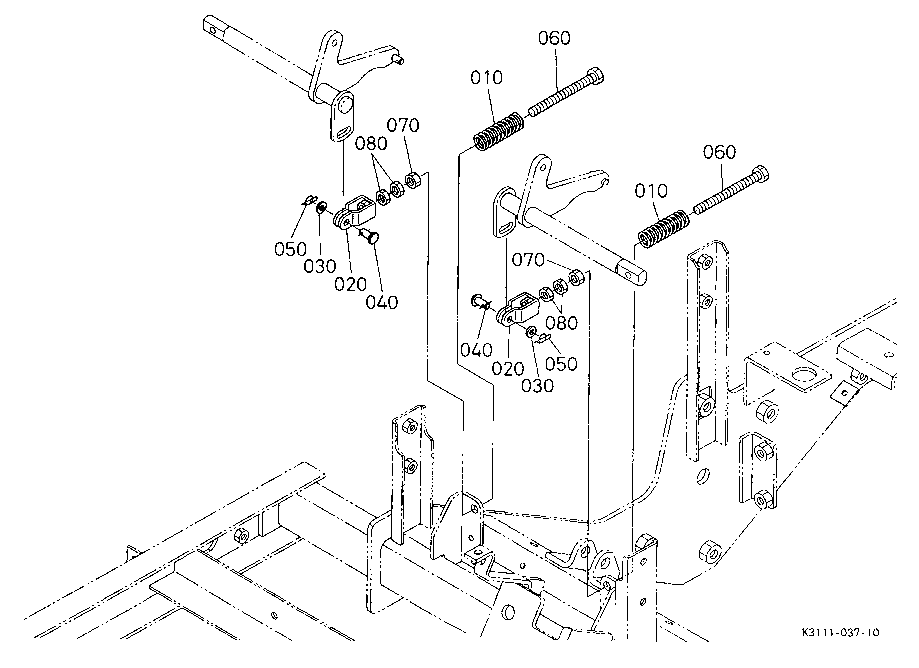 060
010
070
080
060
010
050
030
020
040
070
080
040
020
050
030
K3111-037-10